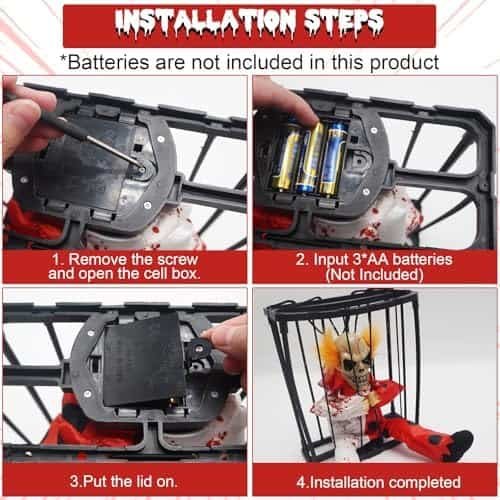 INSTALLATION STEPS

*Batteries are not included in this product

1. Remove the screw and open the cell box.

2. Input 3*AA batteries (Not Included)

3.Put the lid on.

4.Installation completed